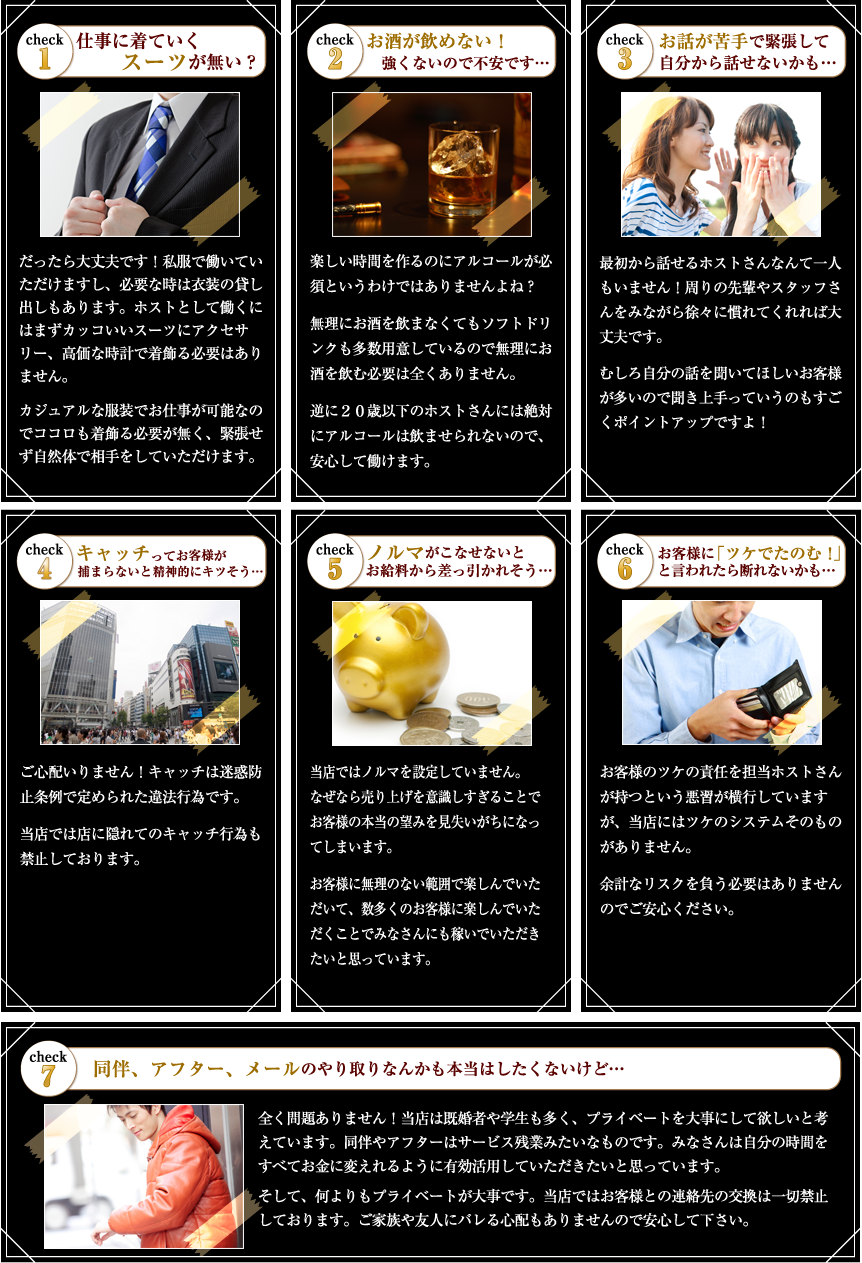 check 1
仕事に着ていくスーツが無い？

だったら大丈夫です！私服で働いていただけますし、必要な時は衣装の貸し出しもあります。ホストとして働くにはまずカッコいいスーツにアクセサリー、高価な時計で着飾る必要はありません。

カジュアルな服装でお仕事が可能なのでココロも着飾る必要が無く、緊張せず自然体で相手をしていただけます。

check 2
お酒が飲めない！強くないので不安です…

楽しい時間を作るのにアルコールが必須というわけではありませんよね？

無理にお酒を飲まなくてもソフトドリンクも多数用意しているので無理にお酒を飲む必要は全くありません。

逆に２０歳以下のホストさんには絶対にアルコールは飲ませられないので、安心して働けます。

check 3
お話が苦手で緊張して自分から話せないかも…

最初から話せるホストさんなんて一人もいません！周りの先輩やスタッフさんをみながら徐々に慣れてくれれば大丈夫です。

むしろ自分の話を聞いてほしいお客様が多いので聞き上手っていうのもすごくポイントアップですよ！

check 4
キャッチってお客様が捕まらないと精神的にキツそう…

ご心配いりません！キャッチは迷惑防止条例で定められた違法行為です。

当店では店に隠れてのキャッチ行為も禁止しております。

check 5
ノルマがこなせないとお給料から差っ引かれそう…

当店ではノルマを設定していません。なぜなら売り上げを意識しすぎることでお客様の本当の望みを見失いがちになってしまいます。

お客様に無理のない範囲で楽しんでいただいて、数多くのお客様に楽しんでいただくことでみなさんにも稼いでいただきたいと思っています。

check 6
お客様に「ツケでたのむ！」と言われたら断れないかも…

お客様のツケの責任を担当ホストさんが持つという悪習が横行していますが、当店にはツケのシステムそのものがありません。

余計なリスクを負う必要はありませんのでご安心ください。

check 7
同伴、アフター、メールのやり取りなんかも本当はしたくないけど…

全く問題ありません！当店は既婚者や学生も多く、プライベートを大事にして欲しいと考えています。同伴やアフターはサービス残業みたいなものです。みなさんは自分の時間をすべてお金に変えれるように有効活用していただきたいと思っています。

そして、何よりもプライベートが大事です。当店ではお客様との連絡先の交換は一切禁止しております。ご家族や友人にバレる心配もありませんので安心して下さい。